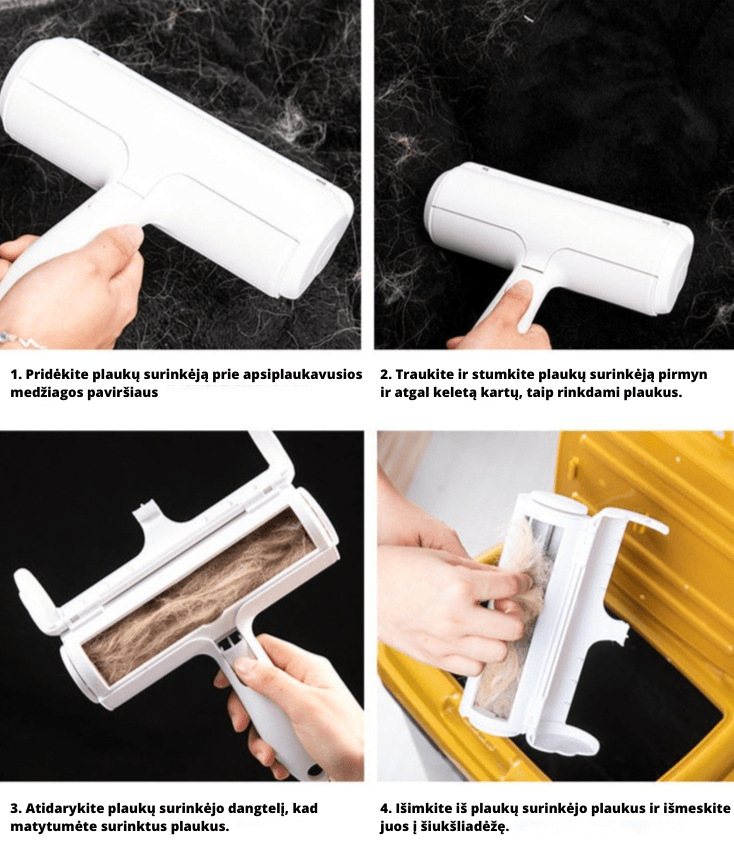 1. Pridėkite plaukų surinkėją prie apsiplaukavusios medžiagos paviršiaus

2. Traukite ir stumkite plaukų surinkėją pirmyn ir atgal keletą kartų, taip rinkdami plaukus.

3. Atidarykite plaukų surinkėjo dangtelį, kad matytumėte surinktus plaukus.

4. Išimkite iš plaukų surinkėjo plaukus ir išmeskite juos į šiukšliadėžę.