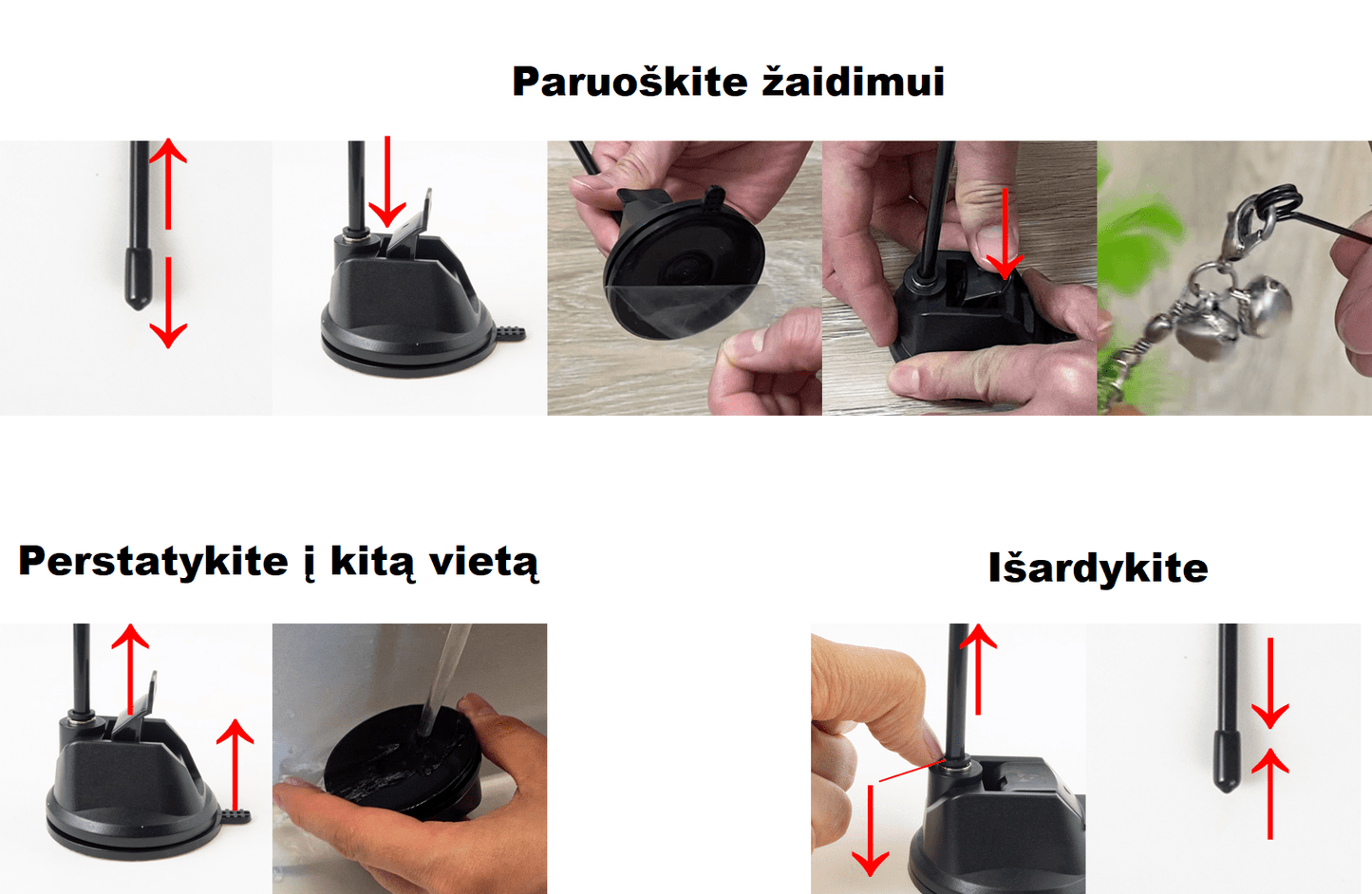 Paruoškite žaidimui

Perstatykite į kitą vietą

Išardykite